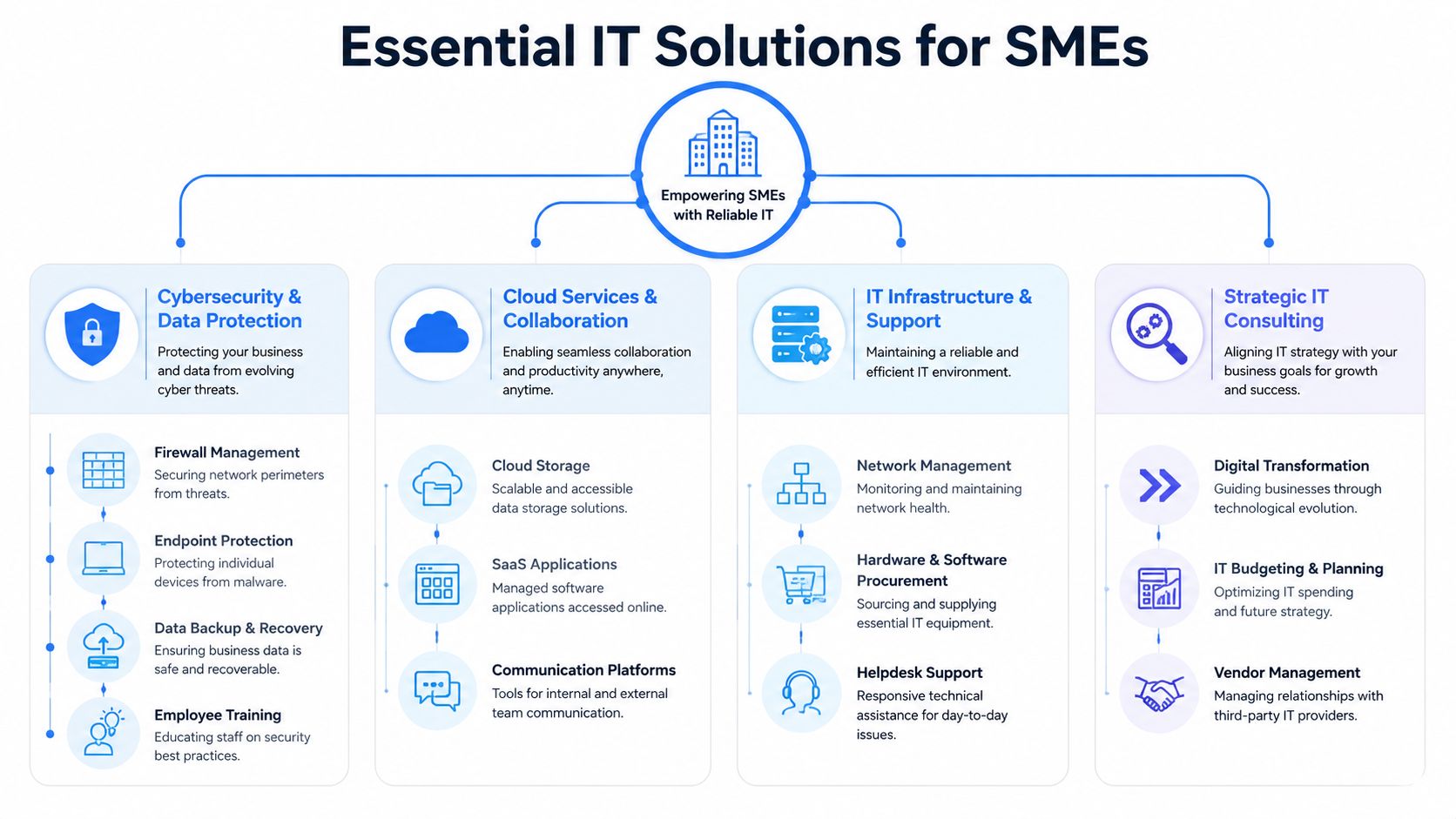 Essential IT Solutions for SMEs

Empowering SMEs with Reliable IT

Cybersecurity & Data Protection

Protecting your business and data from evolving cyber threats.

Firewall Management
Securing network perimeters from threats.

Endpoint Protection
Protecting individual devices from malware.

Data Backup & Recovery
Ensuring business data is safe and recoverable.

Employee Training
Educating staff on security best practices.

Cloud Services & Collaboration

Enabling seamless collaboration and productivity anywhere, anytime.

Cloud Storage
Scalable and accessible data storage solutions.

SaaS Applications
Managed software applications accessed online.

Communication Platforms
Tools for internal and external team communication.

IT Infrastructure & Support

Maintaining a reliable and efficient IT environment.

Network Management
Monitoring and maintaining network health.

Hardware & Software Procurement
Sourcing and supplying essential IT equipment.

Helpdesk Support
Responsive technical assistance for day-to-day issues.

Strategic IT Consulting

Aligning IT strategy with your business goals for growth and success.

Digital Transformation
Guiding businesses through technological evolution.

IT Budgeting & Planning
Optimizing IT spending and future strategy.

Vendor Management
Managing relationships with third-party IT providers.